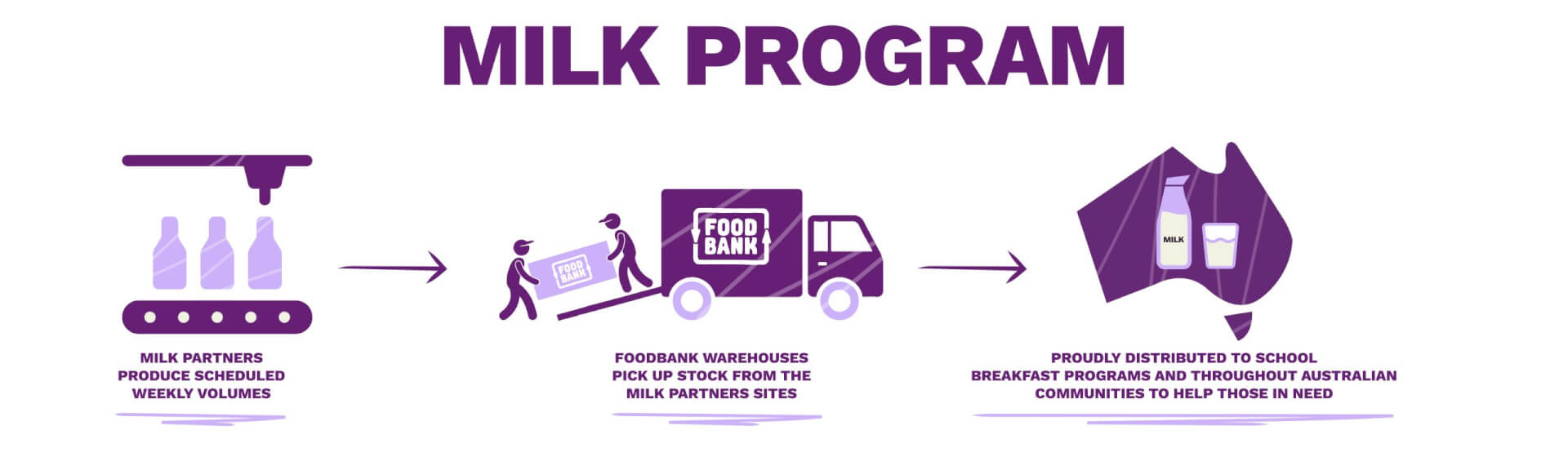 MILK PROGRAM

FOOD BANK

FOOD BANK

MILK

MILK PARTNERS PRODUCE SCHEDULED WEEKLY VOLUMES

FOODBANK WAREHOUSES PICK UP STOCK FROM THE MILK PARTNERS SITES

PROUDLY DISTRIBUTED TO SCHOOL BREAKFAST PROGRAMS AND THROUGHOUT AUSTRALIAN COMMUNITIES TO HELP THOSE IN NEED